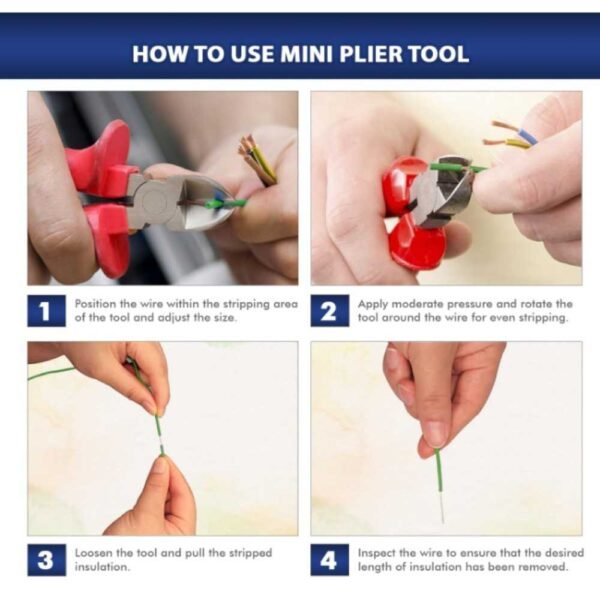 HOW TO USE MINI PLIER TOOL

1 Position the wire within the stripping area of the tool and adjust the size.

2 Apply moderate pressure and rotate the tool around the wire for even stripping.

3 Loosen the tool and pull the stripped insulation.

4 Inspect the wire to ensure that the desired length of insulation has been removed.