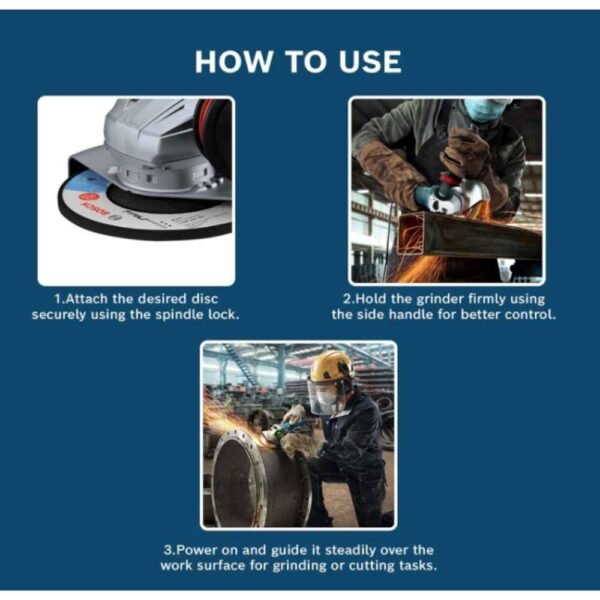 HOW TO USE

BOSCH

1.Attach the desired disc securely using the spindle lock.

2.Hold the grinder firmly using the side handle for better control.

3.Power on and guide it steadily over the work surface for grinding or cutting tasks.