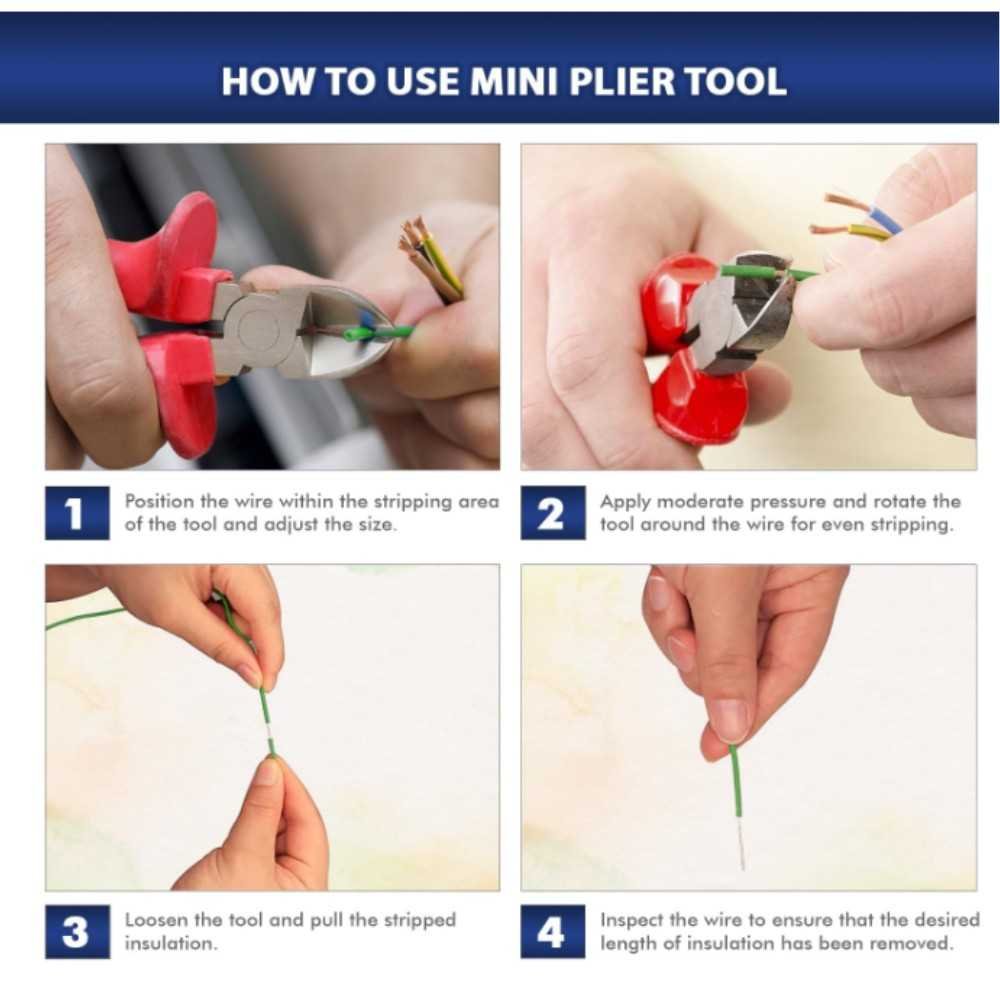 HOW TO USE MINI PLIER TOOL

1 Position the wire within the stripping area of the tool and adjust the size.

2 Apply moderate pressure and rotate the tool around the wire for even stripping.

3 Loosen the tool and pull the stripped insulation.

4 Inspect the wire to ensure that the desired length of insulation has been removed.